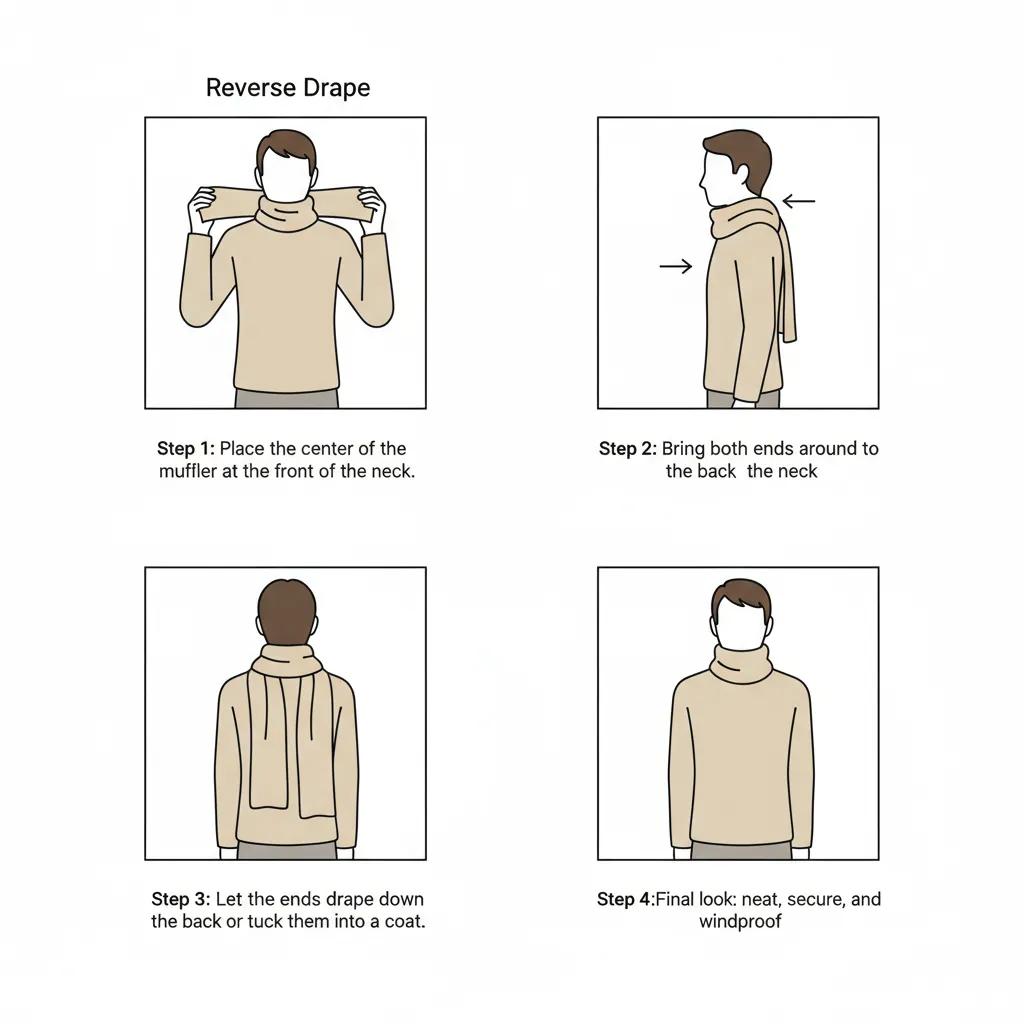 Reverse Drape

Step 1: Place the center of the muffler at the front of the neck.

Step 2: Bring both ends around to the back the neck

Step 3: Let the ends drape down the back or tuck them into a coat.

Step 4:Final look: neat, secure, and windproof