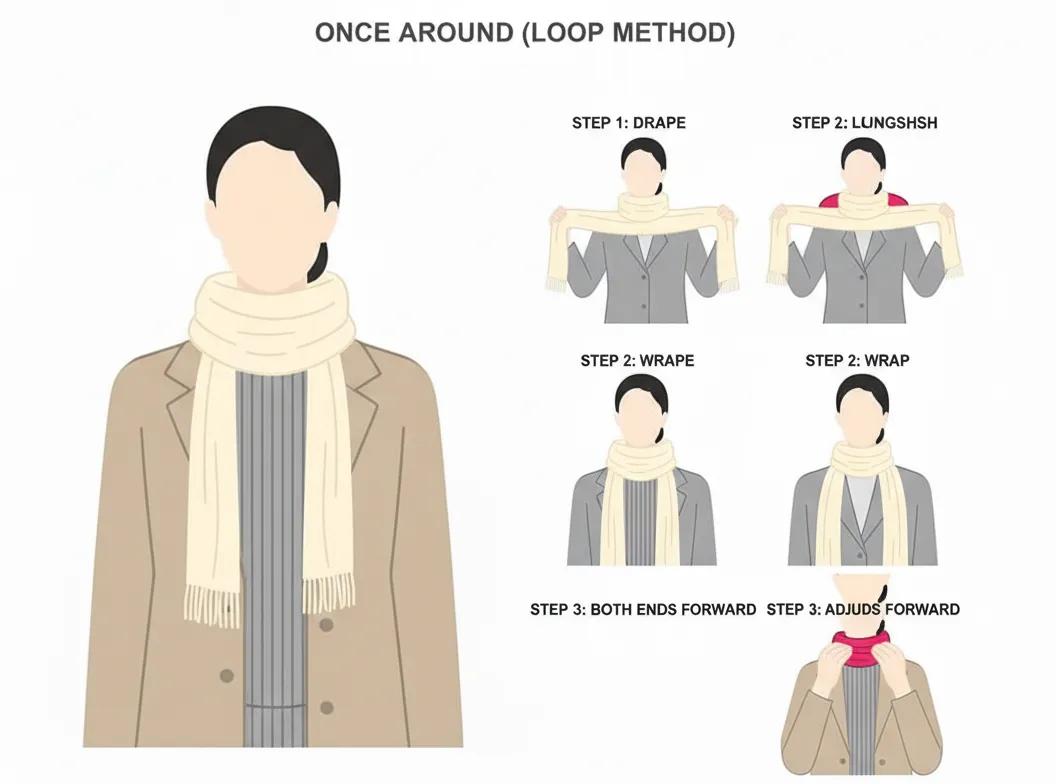 ONCE AROUND (LOOP METHOD)

STEP 1: DRAPE

STEP 2: LUNGSHSH

STEP 2: WRAPE

STEP 2: WRAP

STEP 3: BOTH ENDS FORWARD

STEP 3: ADJUDS FORWARD